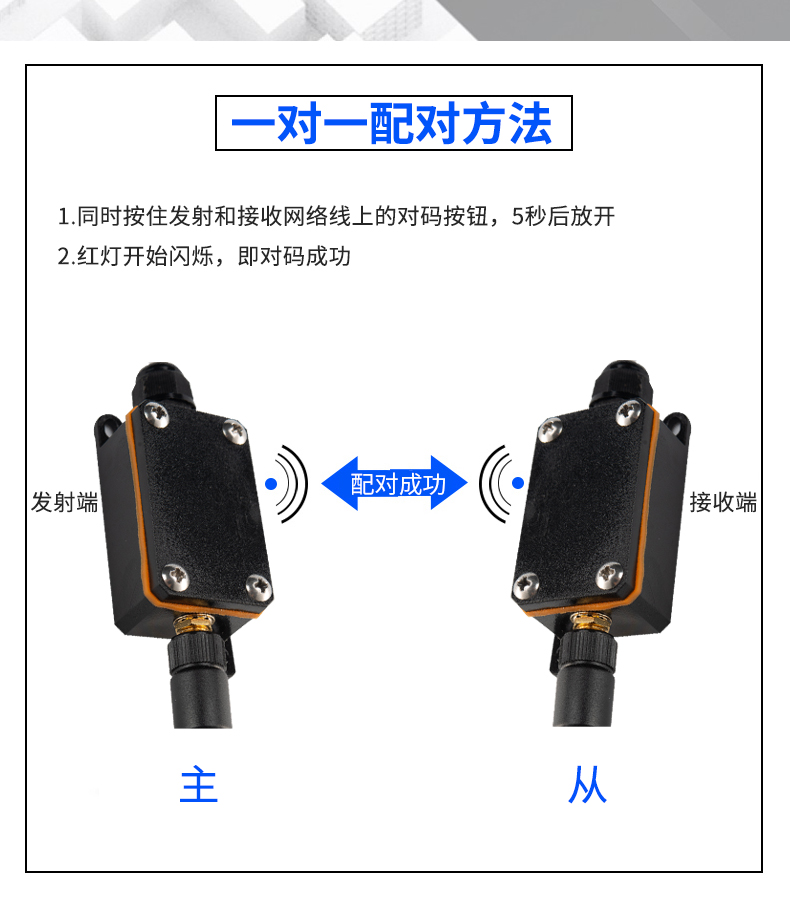 一对一配对方法

1.同时按住发射和接收网络线上的对码按钮，5秒后放开

2.红灯开始闪烁，即对码成功

发射端

配对成功

接收端

主

从